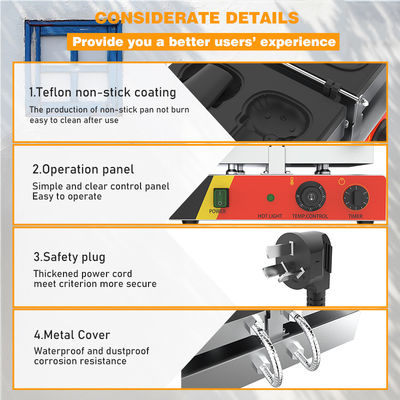 CONSIDERATE DETAILS

Provide you a better users' experience

1.Teflon non-stick coating

The production of non-stick pan not burn easy to clean after use

2.Operation panel

Simple and clear control panel
Easy to operate

POWER

HOT LIGHT

TEMP.CONTROL

TIMER

3.Safety plug

Thickened power cord
meet criterion more secure

4.Metal Cover

Waterproof and dustproof
corrosion resistance